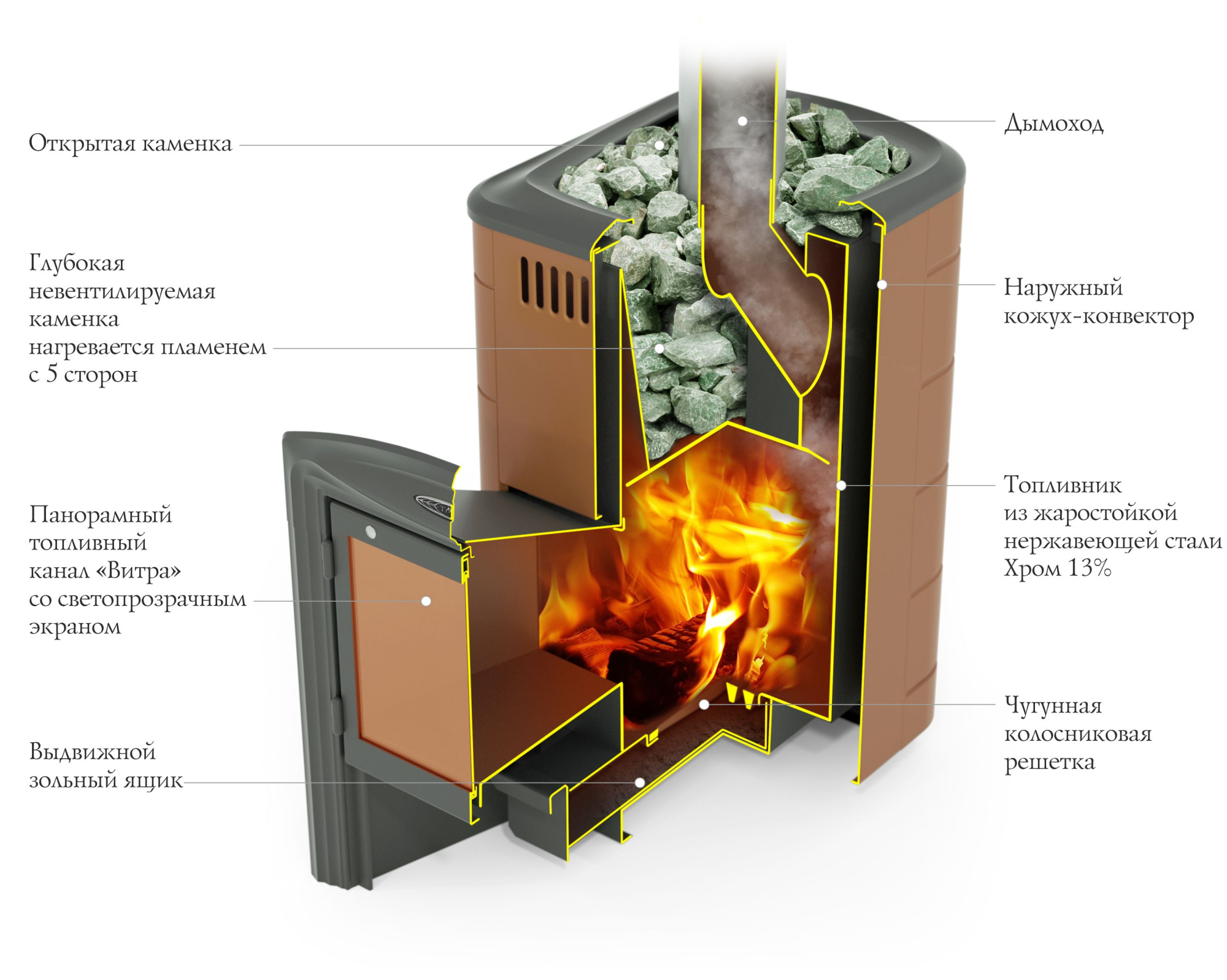 Открытая каменка

Глубокая невентилируемая каменка нагревается пламенем с 5 сторон

Панорамный топливный канал «Витра» со светопрозрачным экраном

Выдвижной зольный ящик

Дымоход

Наружный кожух-конвектор

Топливник из жаростойкой нержавеющей стали Хром 13%

Чугунная колосниковая решетка