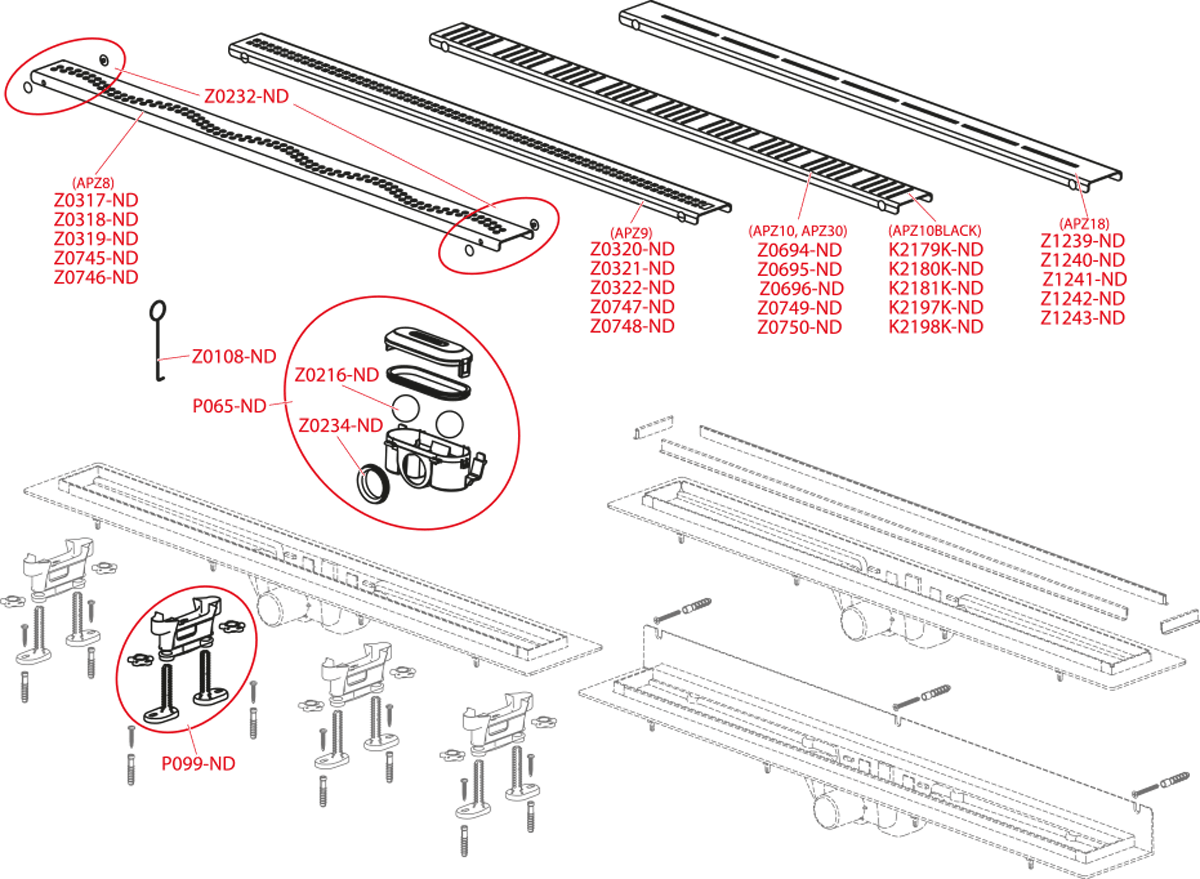 Z0232-ND

(APZ8)
Z0317-ND
Z0318-ND
Z0319-ND
Z0745-ND
Z0746-ND

(APZ9)
Z0320-ND
Z0321-ND
Z0322-ND
Z0747-ND
Z0748-ND

(APZ10, APZ30)
Z0694-ND
Z0695-ND
Z0696-ND
Z0749-ND
Z0750-ND

(APZ10BLACK)
K2179K-ND
K2180K-ND
K2181K-ND
K2197K-ND
K2198K-ND

(APZ18)
Z1239-ND
Z1240-ND
Z1241-ND
Z1242-ND
Z1243-ND

Z0108-ND

Z0216-ND
P065-ND
Z0234-ND

P099-ND